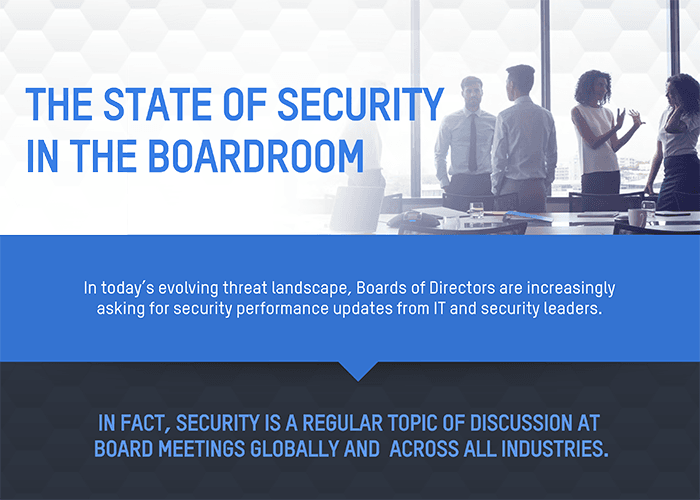 THE STATE OF SECURITY IN THE BOARDROOM

In today's evolving threat landscape, Boards of Directors are increasingly asking for security performance updates from IT and security leaders.

IN FACT, SECURITY IS A REGULAR TOPIC OF DISCUSSION AT BOARD MEETINGS GLOBALLY AND ACROSS ALL INDUSTRIES.